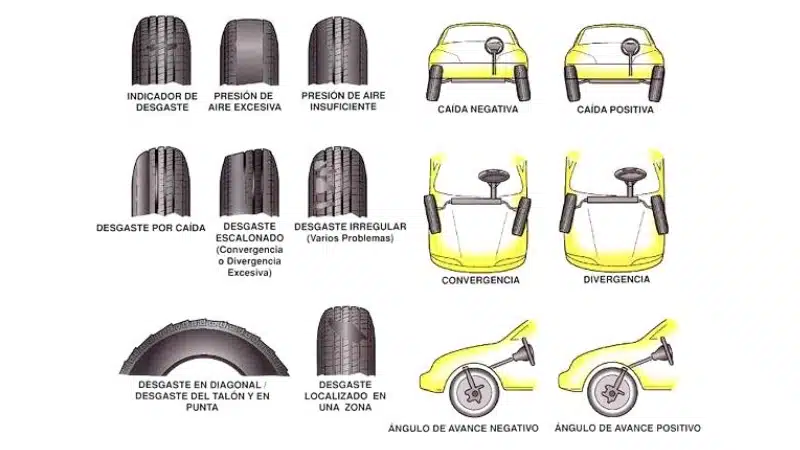 INDICADOR DE DESGASTE

PRESIÓN DE AIRE EXCESIVA

PRESIÓN DE AIRE INSUFICIENTE

CAÍDA NEGATIVA

CAÍDA POSITIVA

DESGASTE POR CAÍDA

DESGASTE ESCALONADO (Convergencia o Divergencia Excesiva)

DESGASTE IRREGULAR (Varios Problemas)

CONVERGENCIA

DIVERGENCIA

DESGASTE EN DIAGONAL / DESGASTE DEL TALÓN Y EN PUNTA

DESGASTE LOCALIZADO EN UNA ZONA

ÁNGULO DE AVANCE NEGATIVO

ÁNGULO DE AVANCE POSITIVO